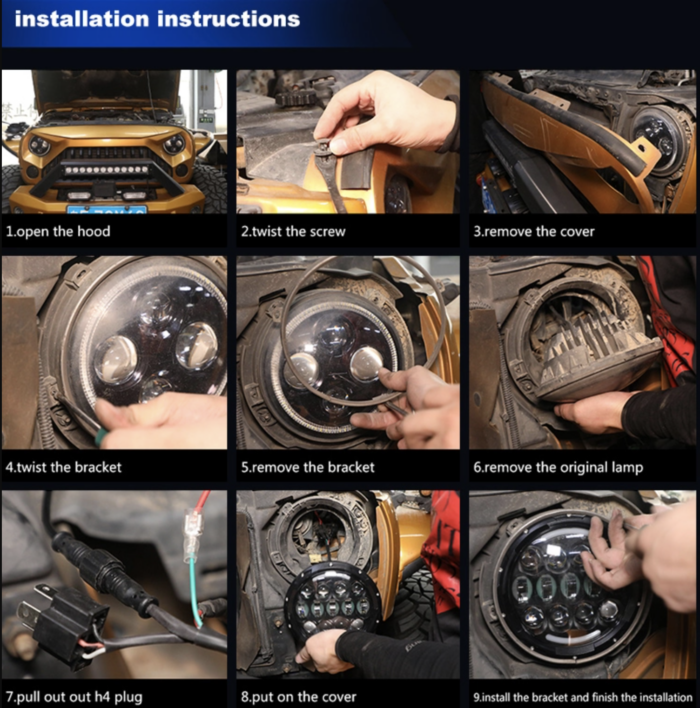 installation instructions

1.open the hood

2.twist the screw

3.remove the cover

4.twist the bracket

5.remove the bracket

6.remove the original lamp

7.pull out out h4 plug

8.put on the cover

9.install the bracket and finish the installation